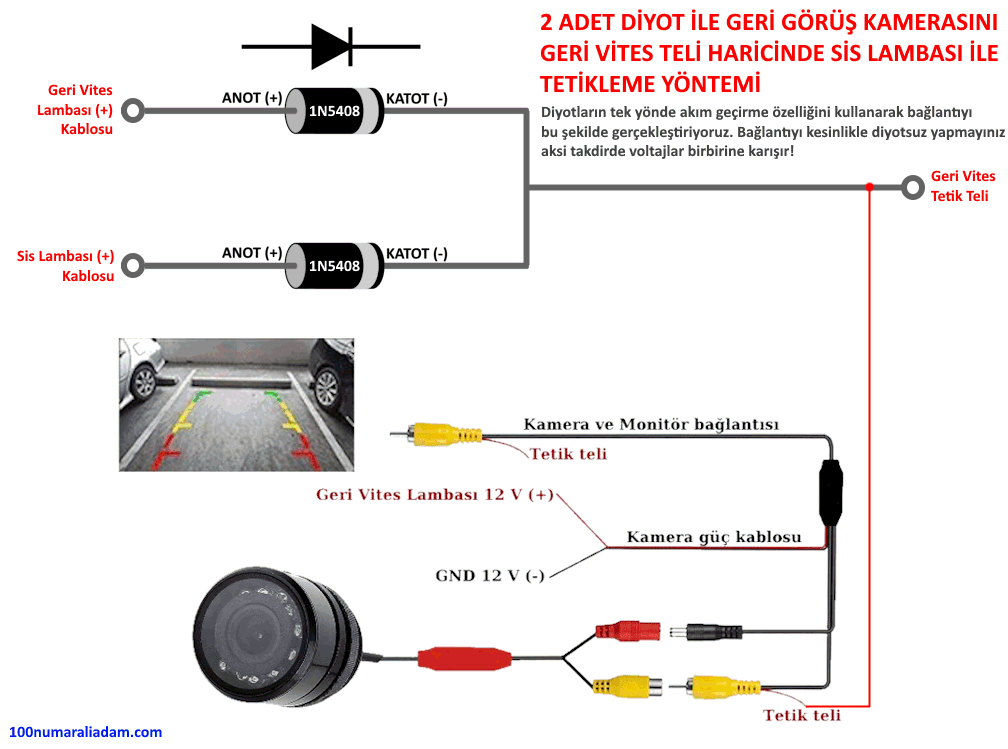 2 ADET DİYOT İLE GERİ GÖRÜŞ KAMERASINI GERİ VİTES TELİ HARİCİNDE SİS LAMBASI İLE TETİKLEME YÖNTEMİ

Diyotların tek yönde akım geçirme özelliğini kullanarak bağlantıyı bu şekilde gerçekleştiriyoruz. Bağlantıyı kesinlikle diyotsuz yapmayınız aksi takdirde voltajlar birbirine karışır!

Geri Vites Lambası (+) Kablosu

ANOT (+)

1N5408

KATOT (-)

Geri Vites Tetik Teli

Sis Lambası (+) Kablosu

ANOT (+)

1N5408

KATOT (-)

Kamera ve Monitör bağlantısı

Tetik teli

Geri Vites Lambası 12 V (+)

Kamera güç kablosu

GND 12 V (-)

Tetik teli

100numaraliadam.com